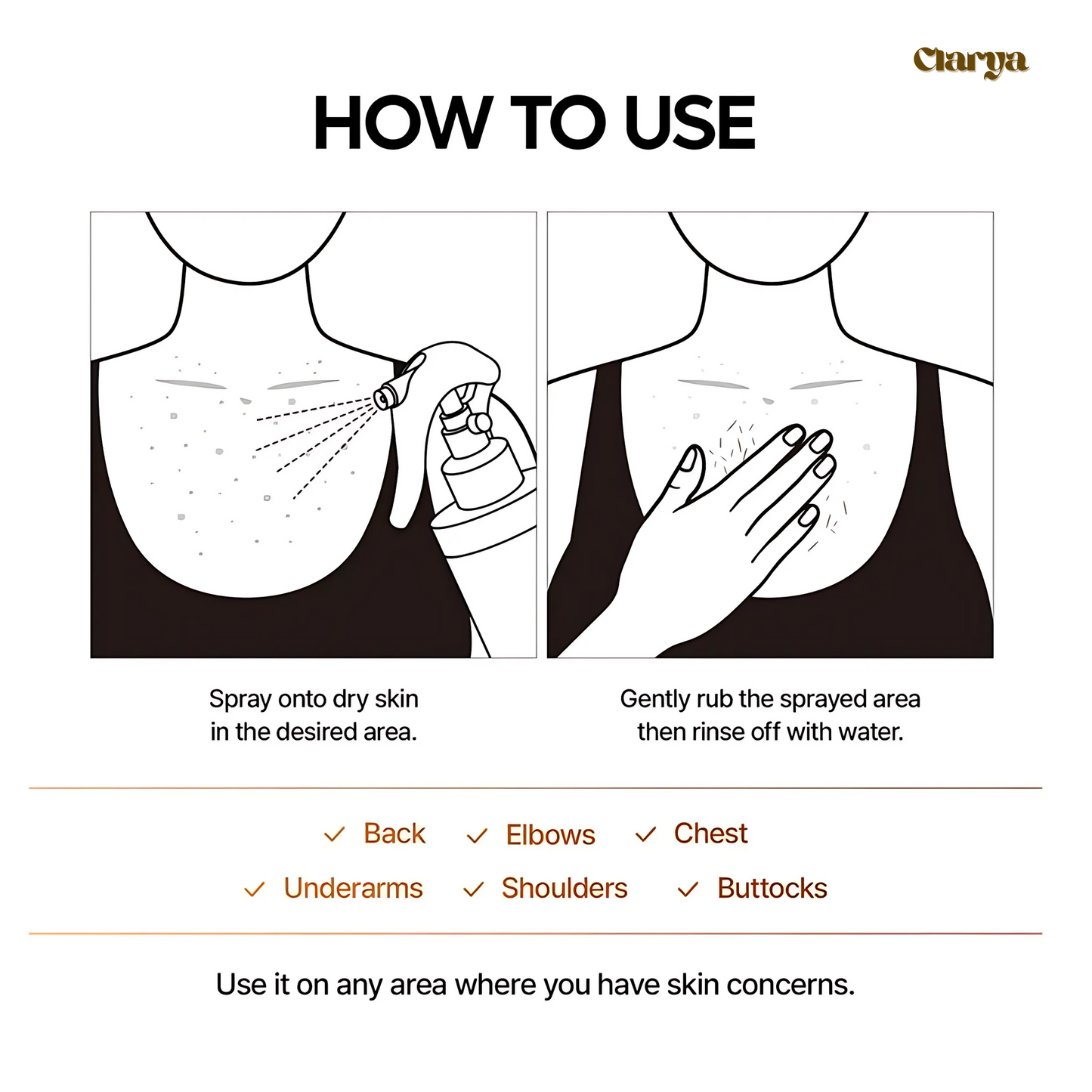 Clarya

HOW TO USE

Spray onto dry skin in the desired area.

Gently rub the sprayed area then rinse off with water.

✓ Back ✓ Elbows ✓ Chest

✓ Underarms ✓ Shoulders ✓ Buttocks

Use it on any area where you have skin concerns.