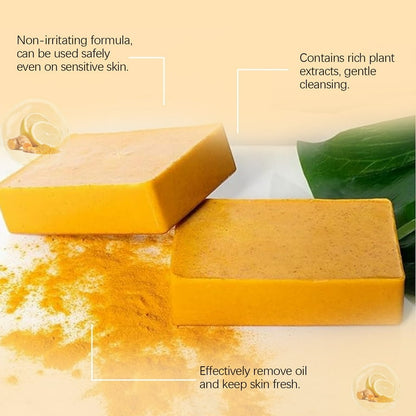 Non-irritating formula, can be used safely even on sensitive skin.

Contains rich plant extracts, gentle cleansing.

Effectively remove oil and keep skin fresh.